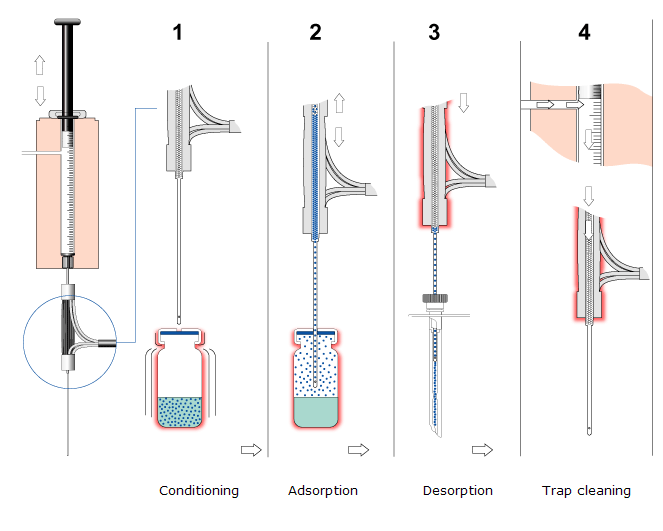 1

2

3

4

Conditioning

Adsorption

Desorption

Trap cleaning